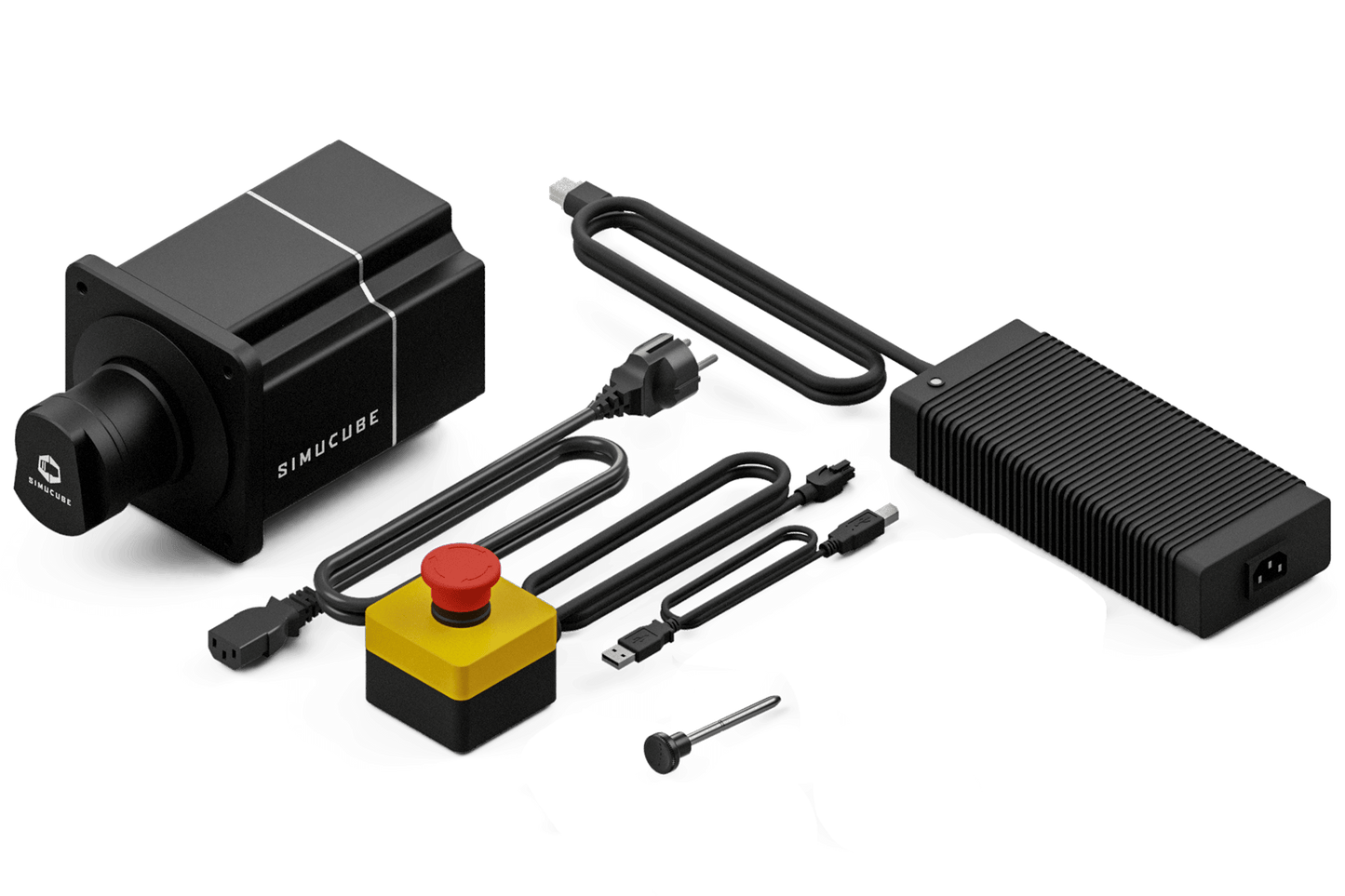 SIMUCUBE

SIMUCUBE